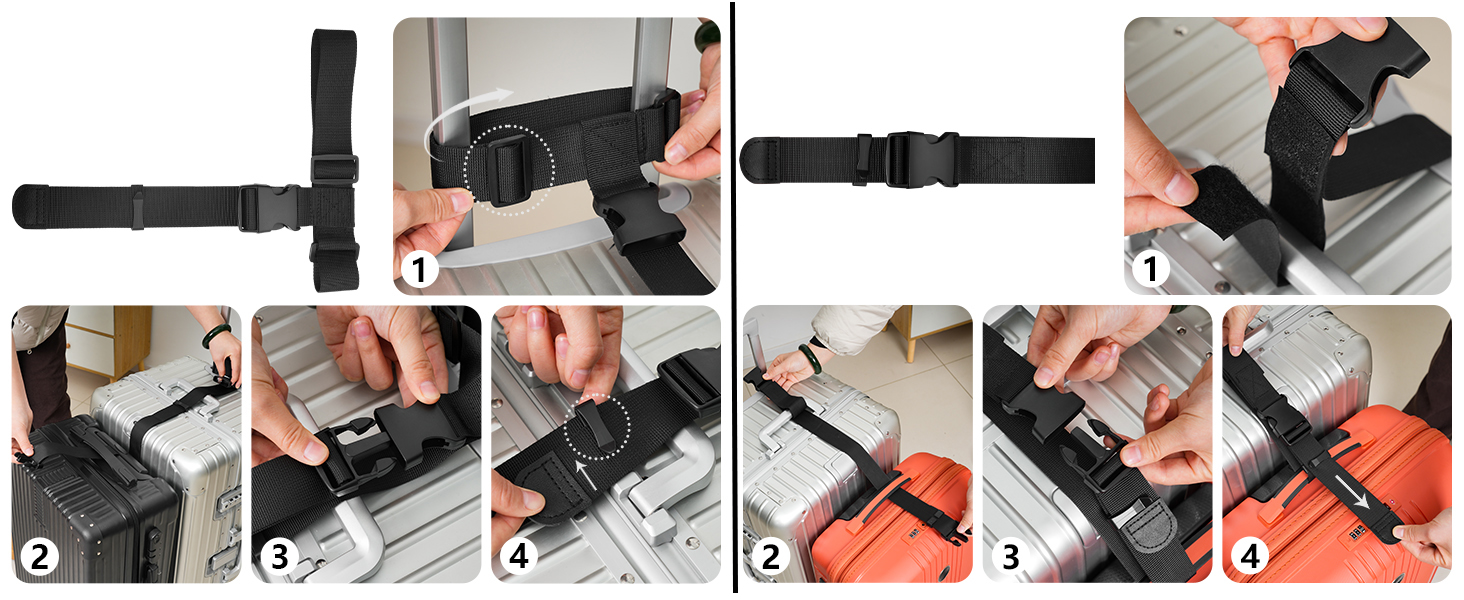 1

2

3

4

1

2

3

4