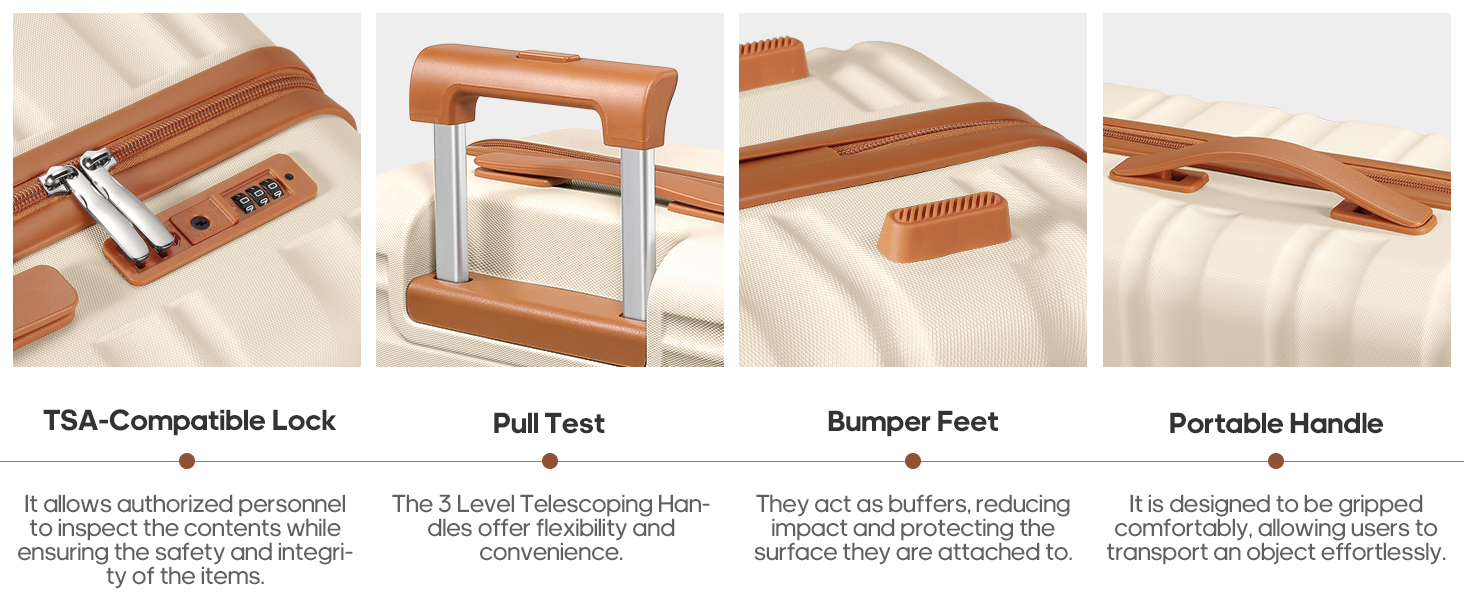 TSA-Compatible Lock

It allows authorized personnel to inspect the contents while ensuring the safety and integrity of the items.

Pull Test

The 3 Level Telescoping Handles offer flexibility and convenience.

Bumper Feet

They act as buffers, reducing impact and protecting the surface they are attached to.

Portable Handle

It is designed to be gripped comfortably, allowing users to transport an object effortlessly.