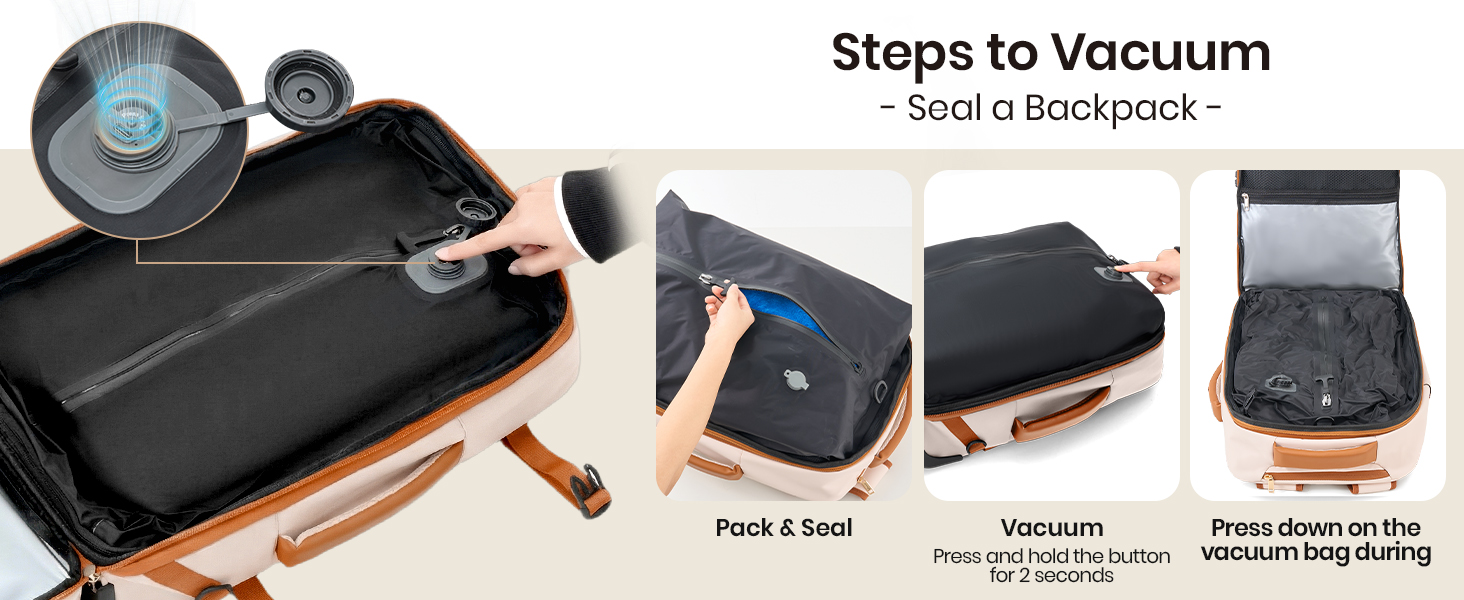 Steps to Vacuum
- Seal a Backpack -

Pack & Seal

Vacuum
Press and hold the button for 2 seconds

Press down on the vacuum bag during