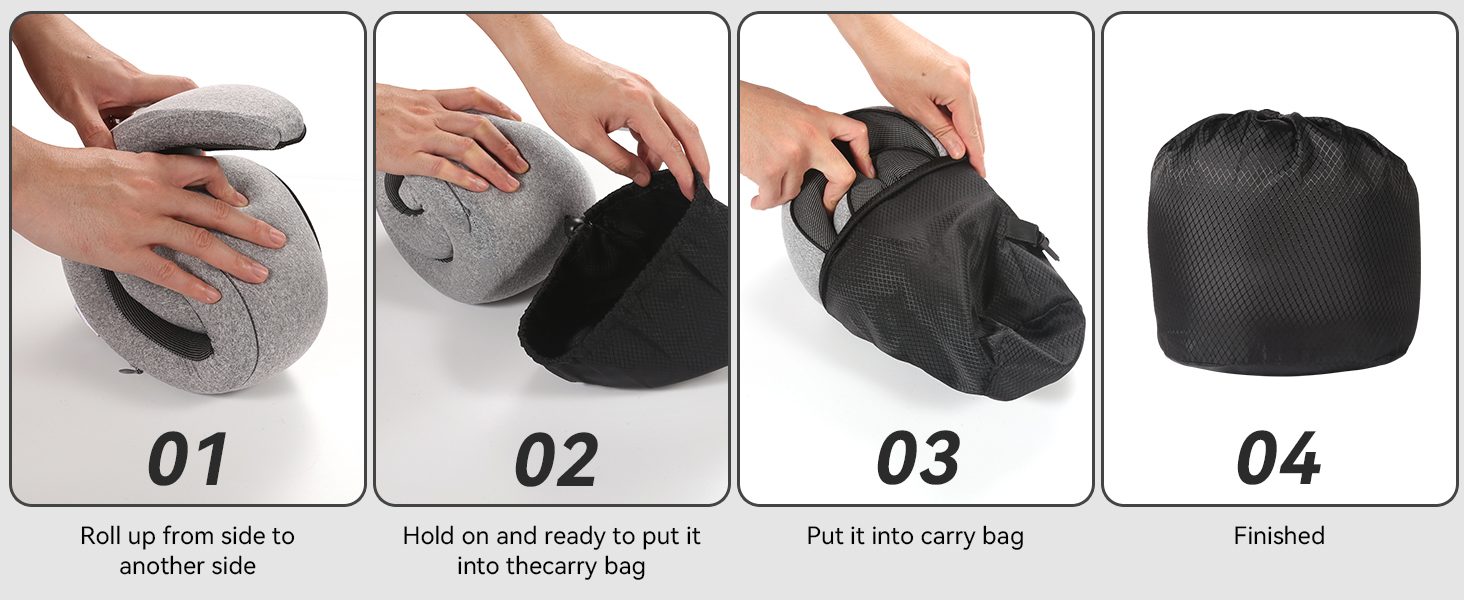 01

Roll up from side to another side

02

Hold on and ready to put it into thecarry bag

03

Put it into carry bag

04

Finished