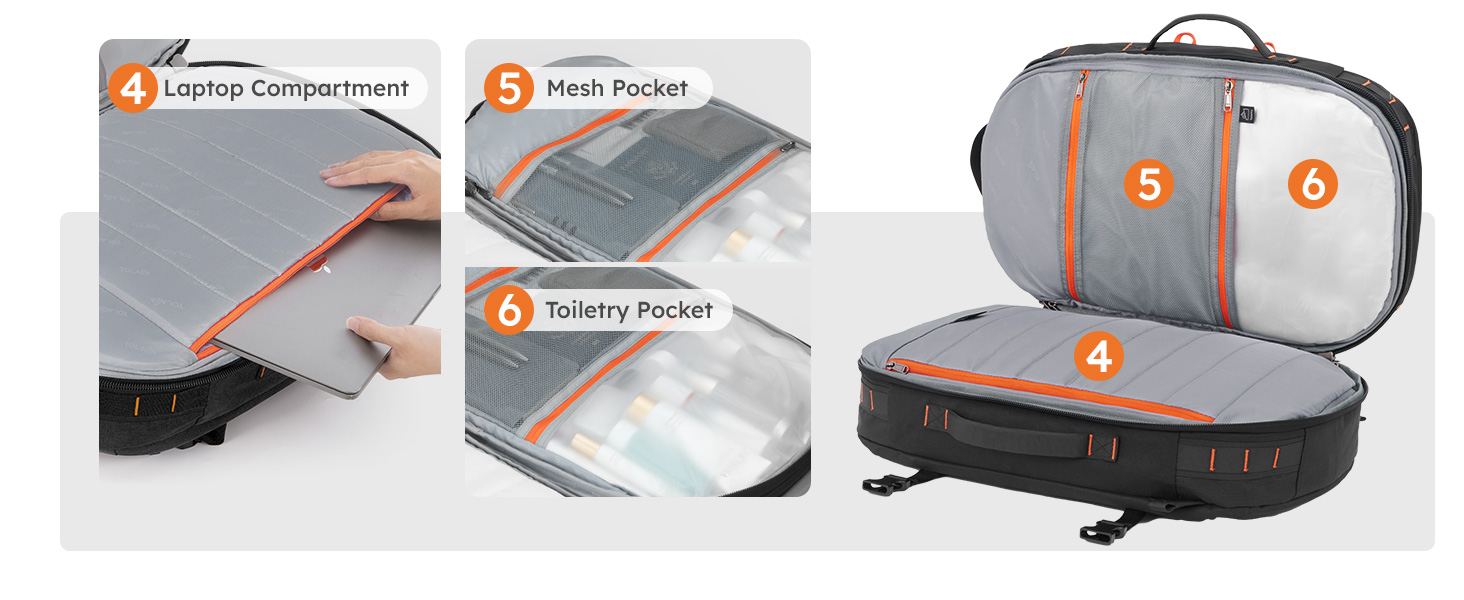 4 Laptop Compartment

5 Mesh Pocket

6 Toiletry Pocket

5

6

4