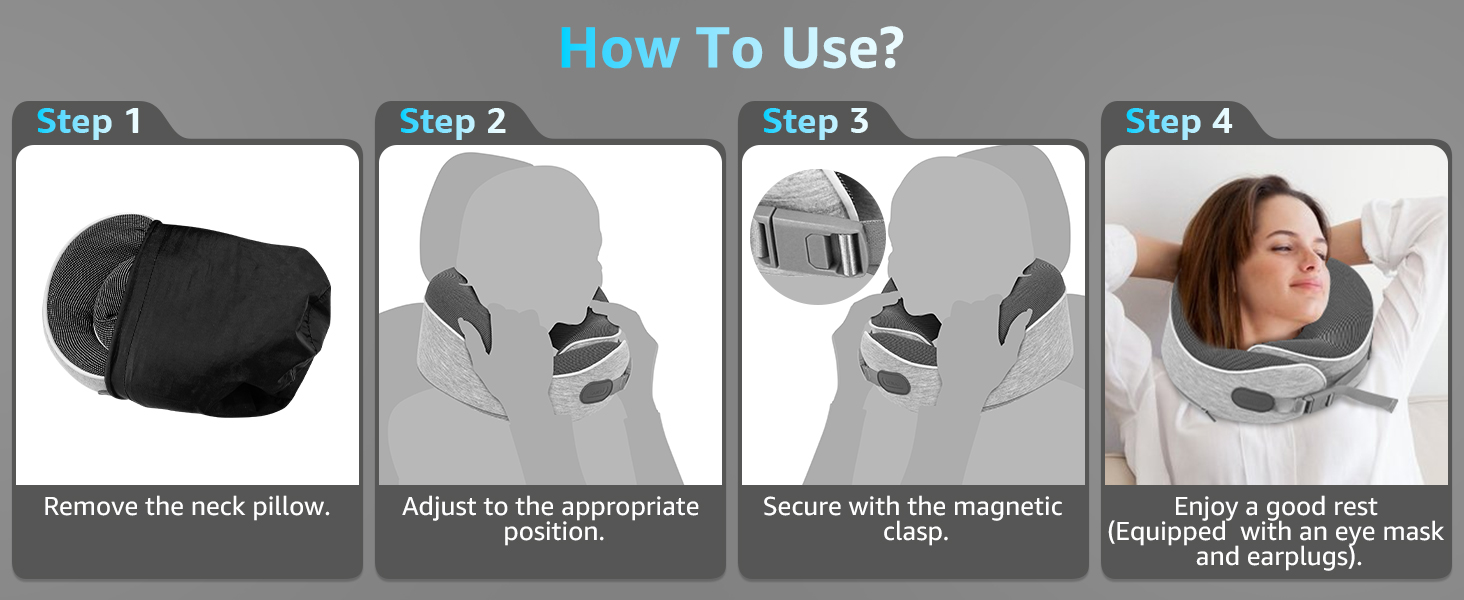 How To Use?

Step 1

Remove the neck pillow.

Step 2

Adjust to the appropriate position.

Step 3

Secure with the magnetic clasp.

Step 4

Enjoy a good rest (Equipped with an eye mask and earplugs).