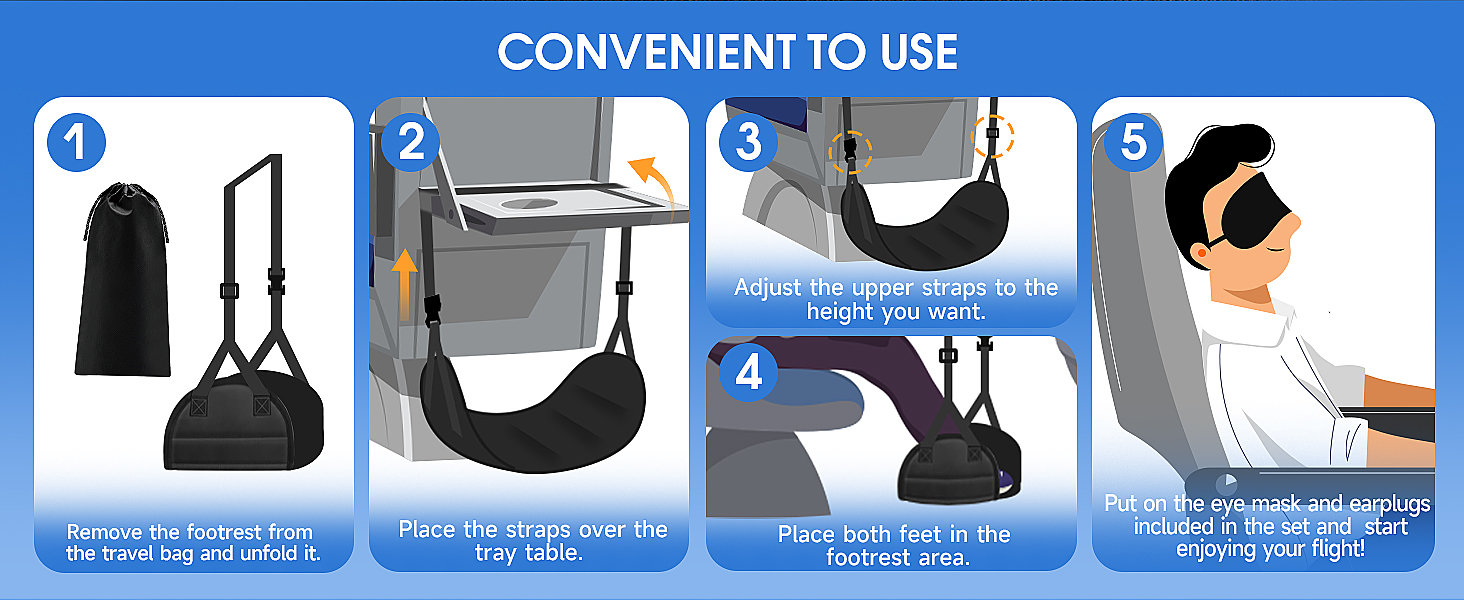 CONVENIENT TO USE

1

Remove the footrest from the travel bag and unfold it.

2

Place the straps over the tray table.

3

Adjust the upper straps to the height you want.

4

Place both feet in the footrest area.

5

Put on the eye mask and earplugs included in the set and start enjoying your flight!