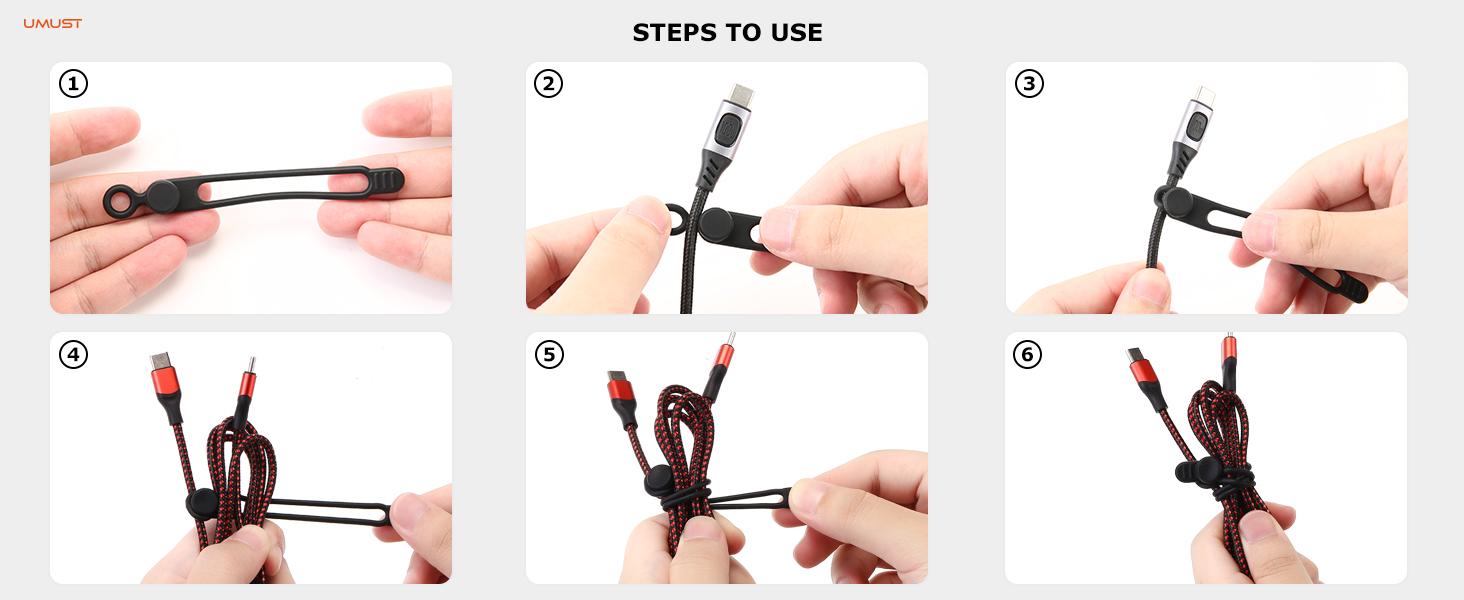 UMUST

STEPS TO USE

①

②

③

④

⑤

⑥