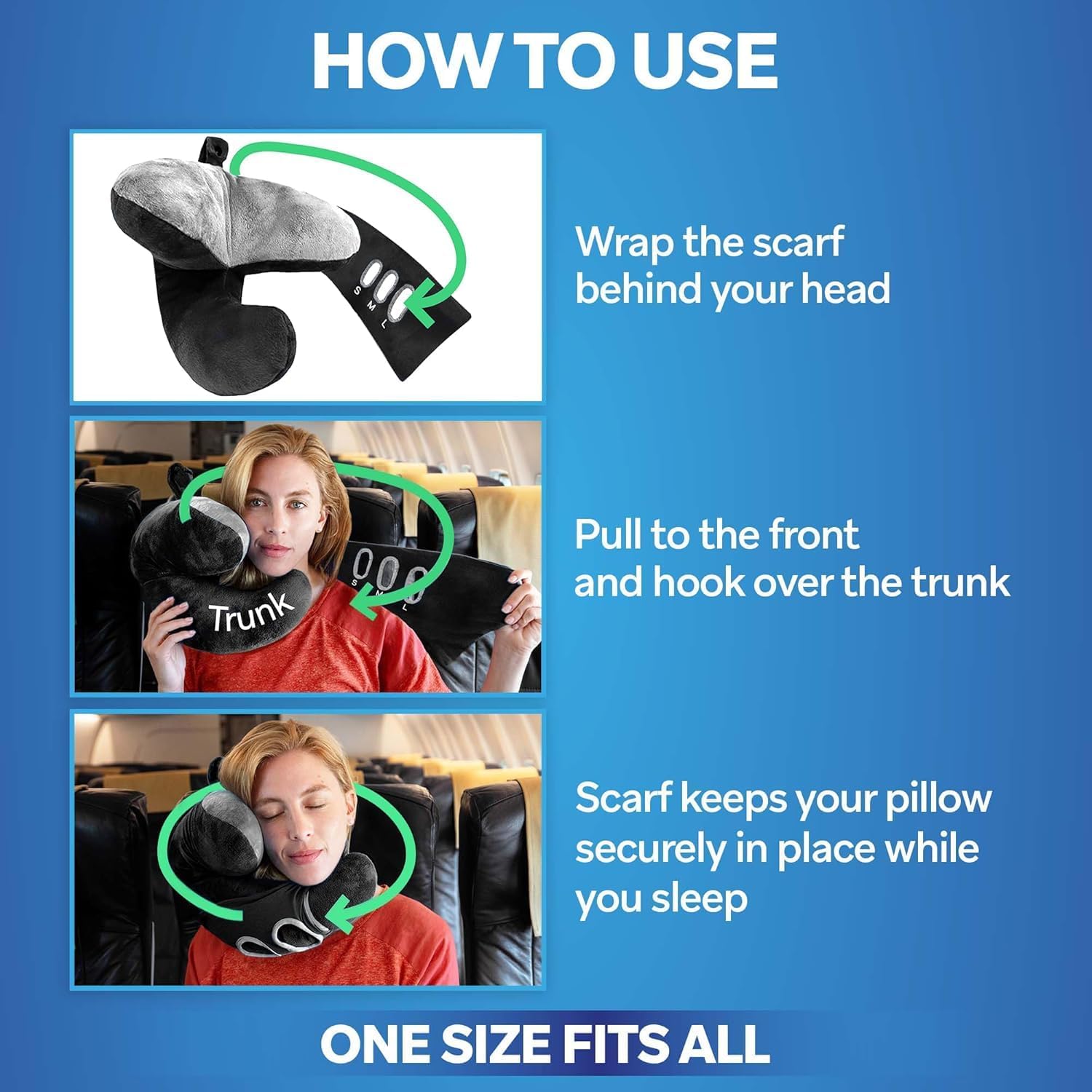 HOW TO USE

S M L

Wrap the scarf behind your head

Trunk

S M L

Pull to the front and hook over the trunk

Scarf keeps your pillow securely in place while you sleep

ONE SIZE FITS ALL