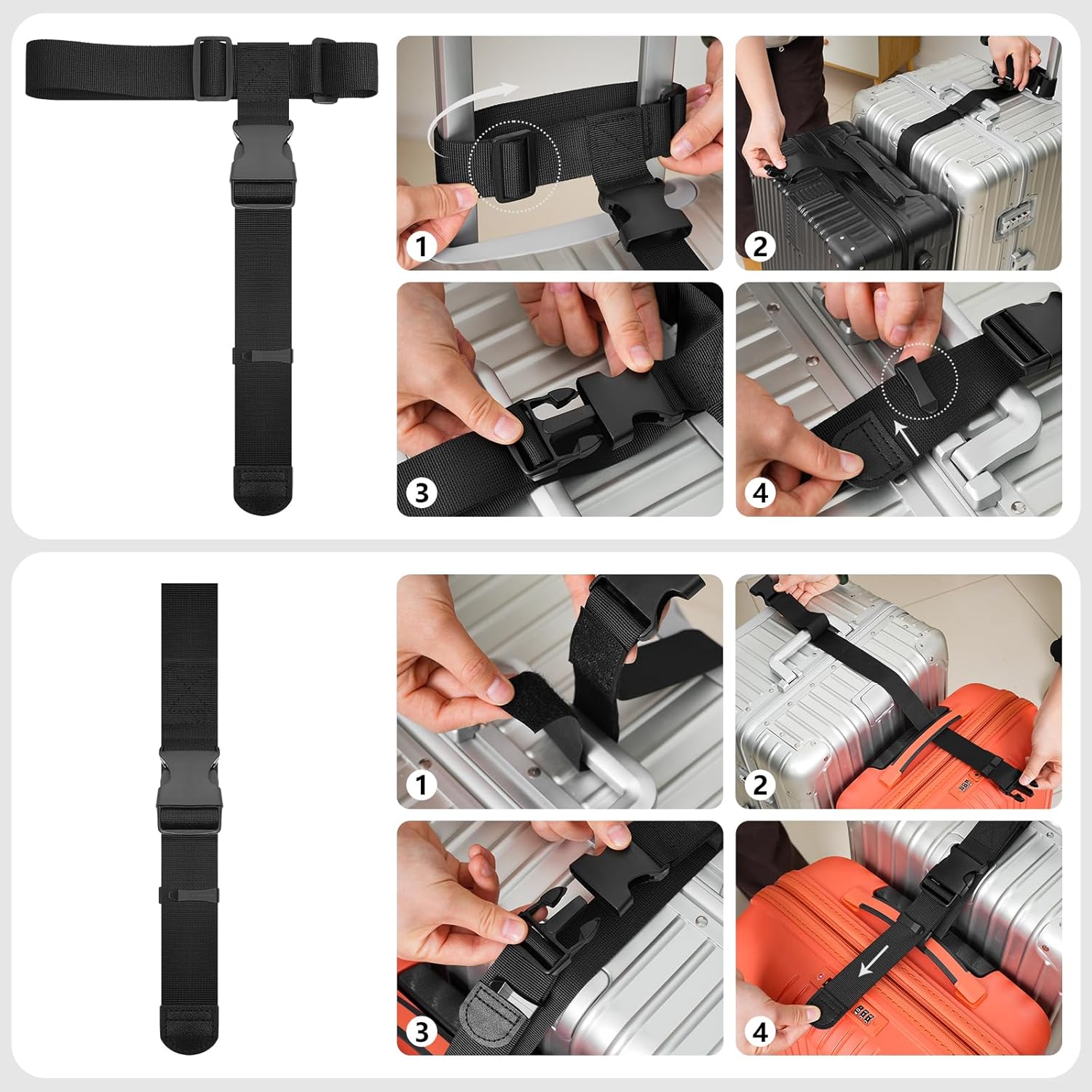 1
2
3
4
1
2
3
4