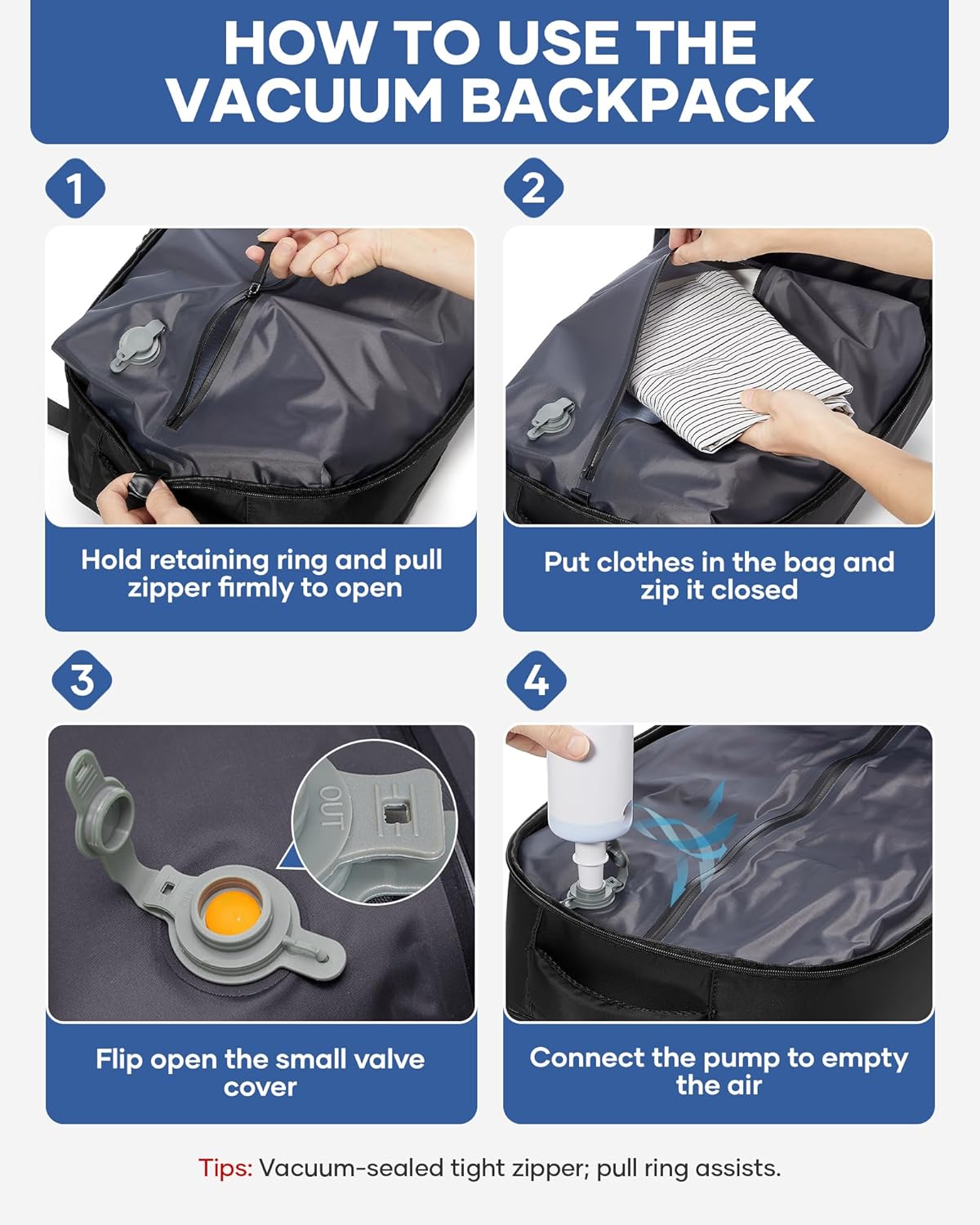 HOW TO USE THE VACUUM BACKPACK

1

Hold retaining ring and pull zipper firmly to open

2

Put clothes in the bag and zip it closed

3

OUT

Flip open the small valve cover

4

Connect the pump to empty the air

Tips: Vacuum-sealed tight zipper; pull ring assists.