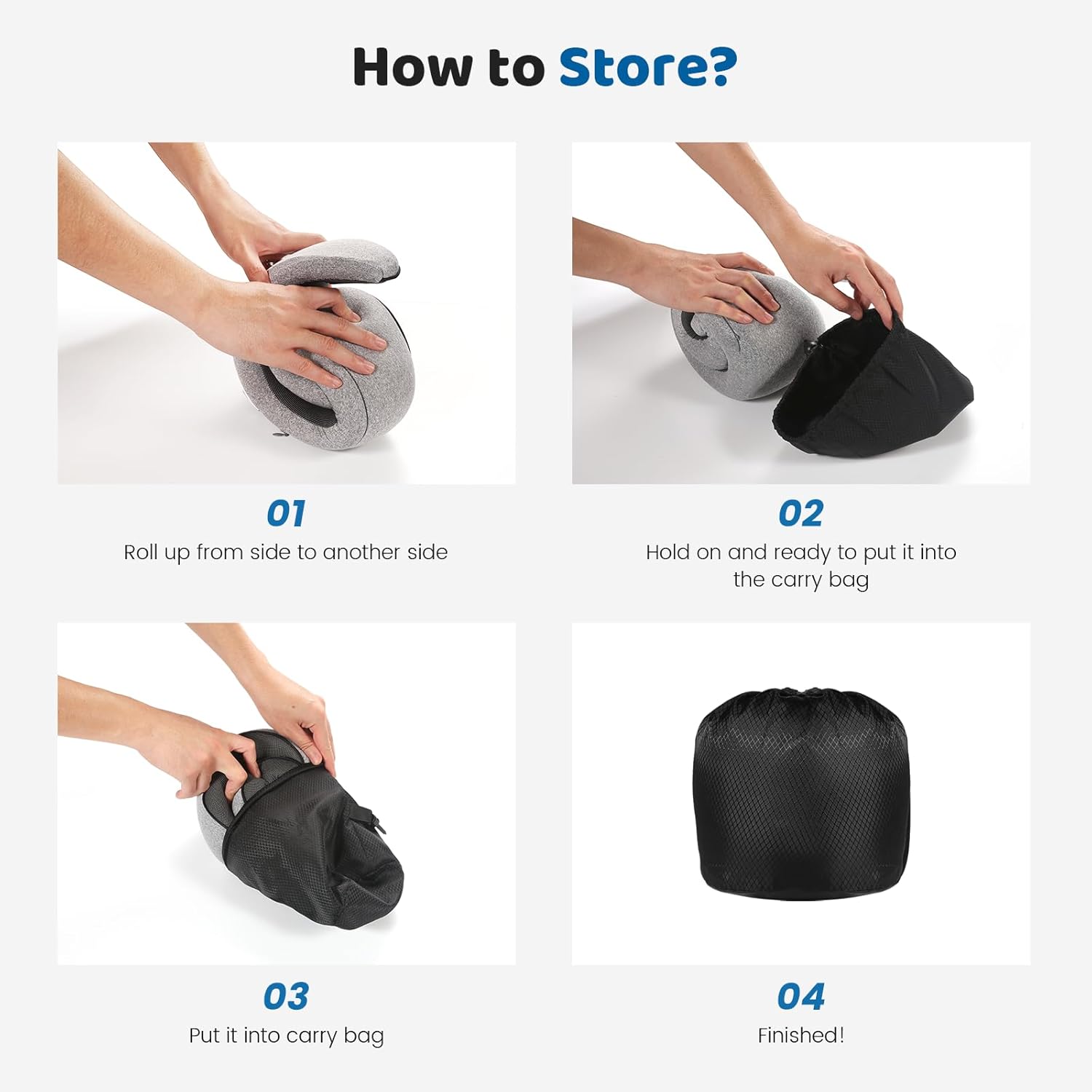 How to Store?

01
Roll up from side to another side

02
Hold on and ready to put it into the carry bag

03
Put it into carry bag

04
Finished!