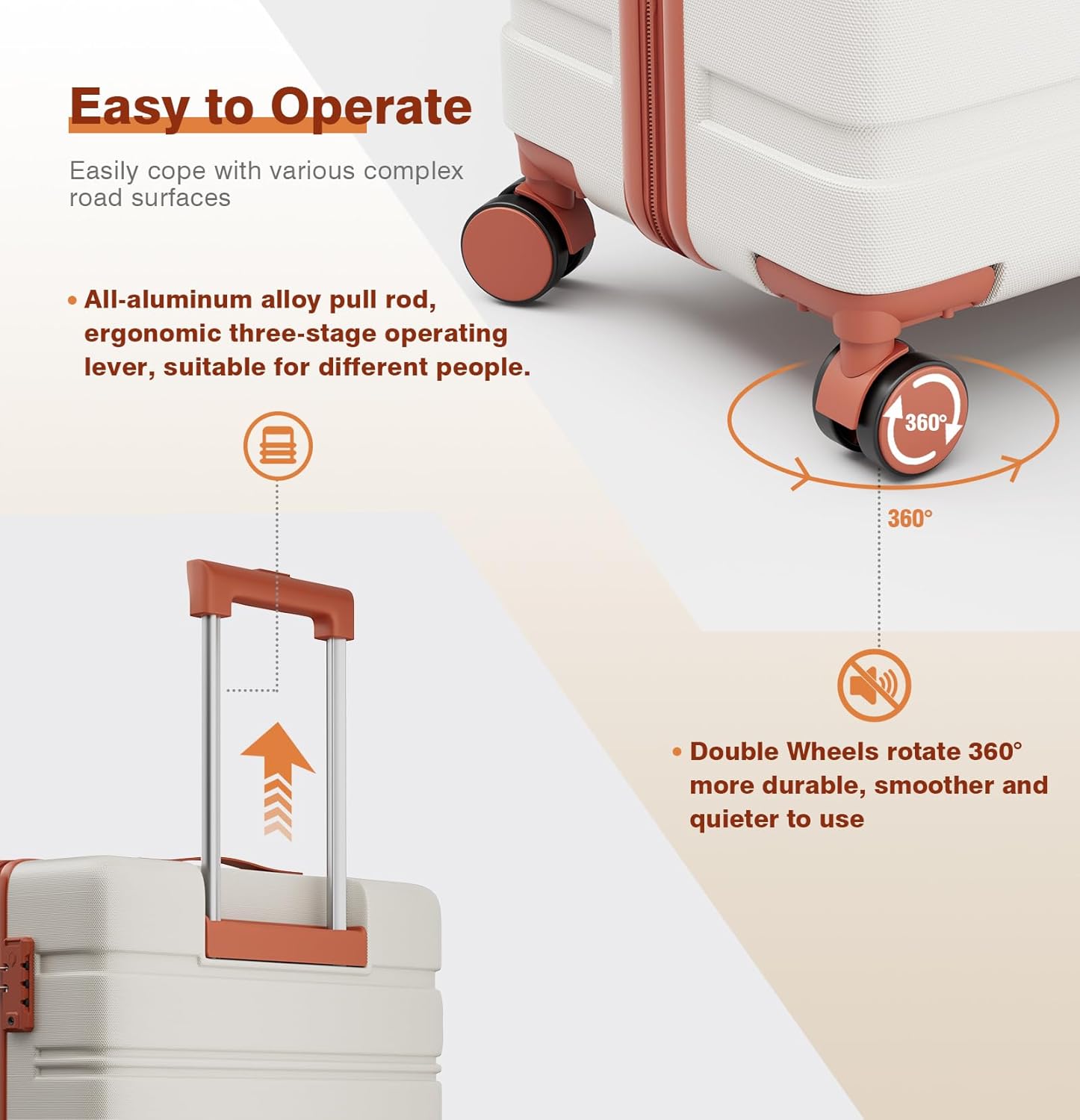 Easy to Operate

Easily cope with various complex road surfaces

• All-aluminum alloy pull rod, ergonomic three-stage operating lever, suitable for different people.

360°

360°

• Double Wheels rotate 360° more durable, smoother and quieter to use