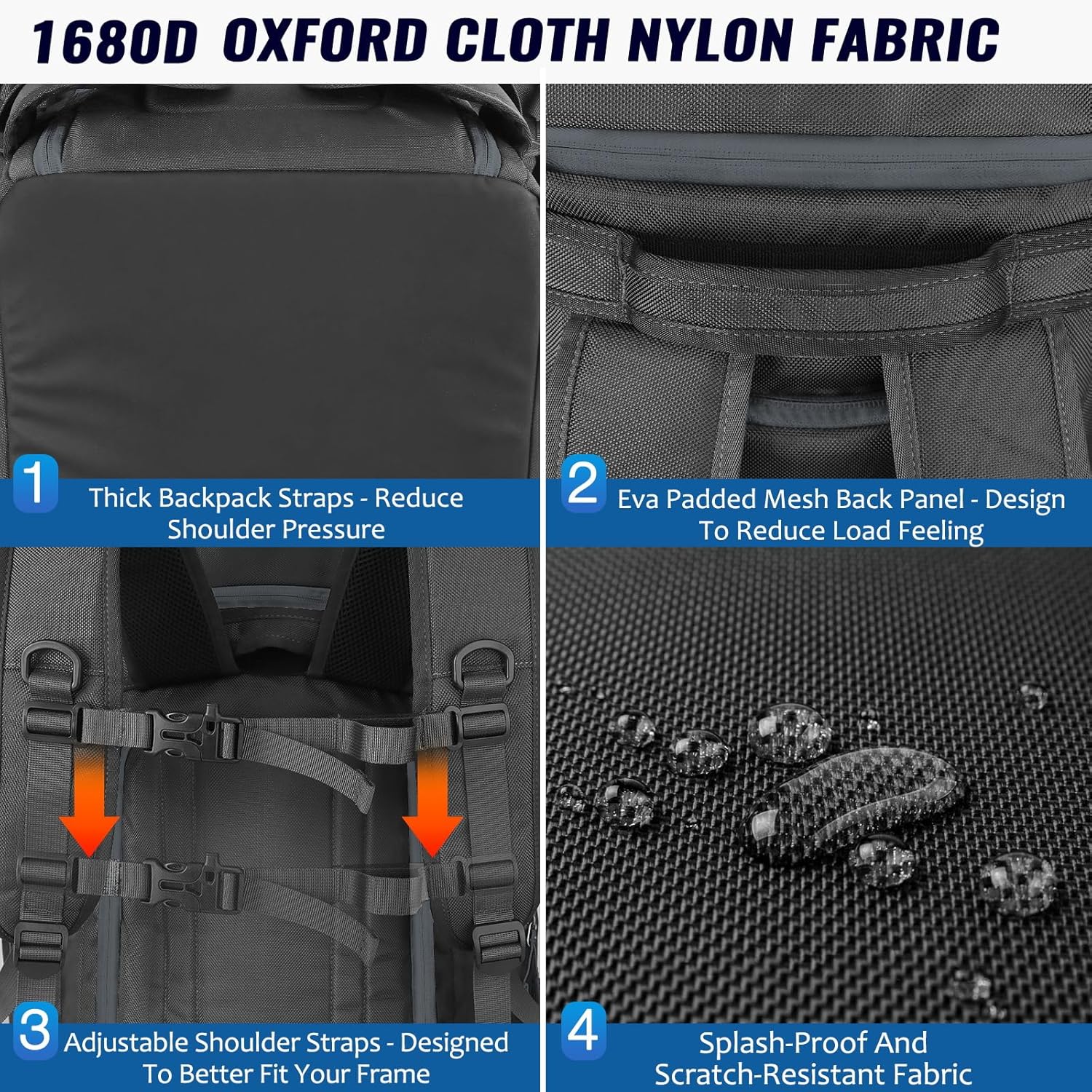 1680D OXFORD CLOTH NYLON FABRIC

1 Thick Backpack Straps - Reduce Shoulder Pressure

2 Eva Padded Mesh Back Panel - Design To Reduce Load Feeling

3 Adjustable Shoulder Straps - Designed To Better Fit Your Frame

4 Splash-Proof And Scratch-Resistant Fabric